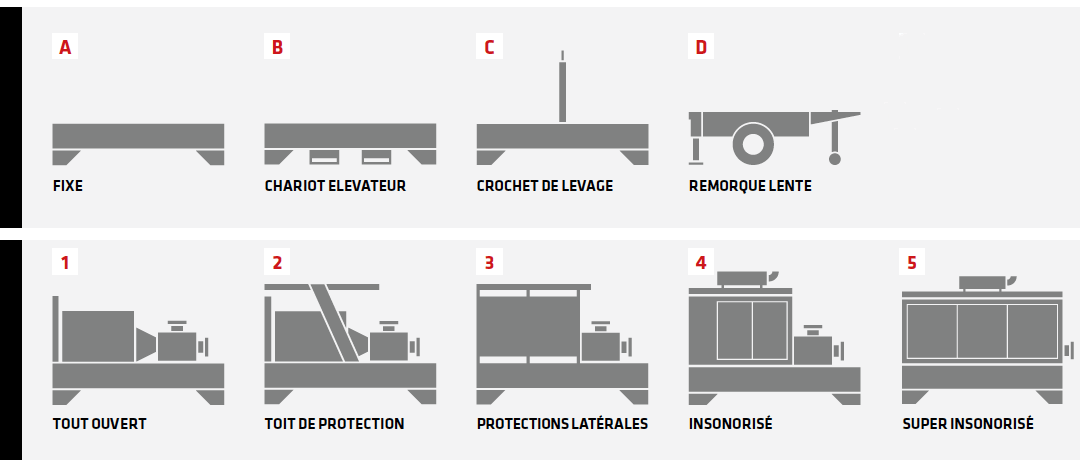 A

FIXE

B

CHARIOT ELEVATEUR

C

CROCHET DE LEVAGE

D

REMORQUE LENTE

1

TOUT OUVERT

2

TOIT DE PROTECTION

3

PROTECTIONS LATÉRALES

4

INSONORISÉ

5

SUPER INSONORISÉ